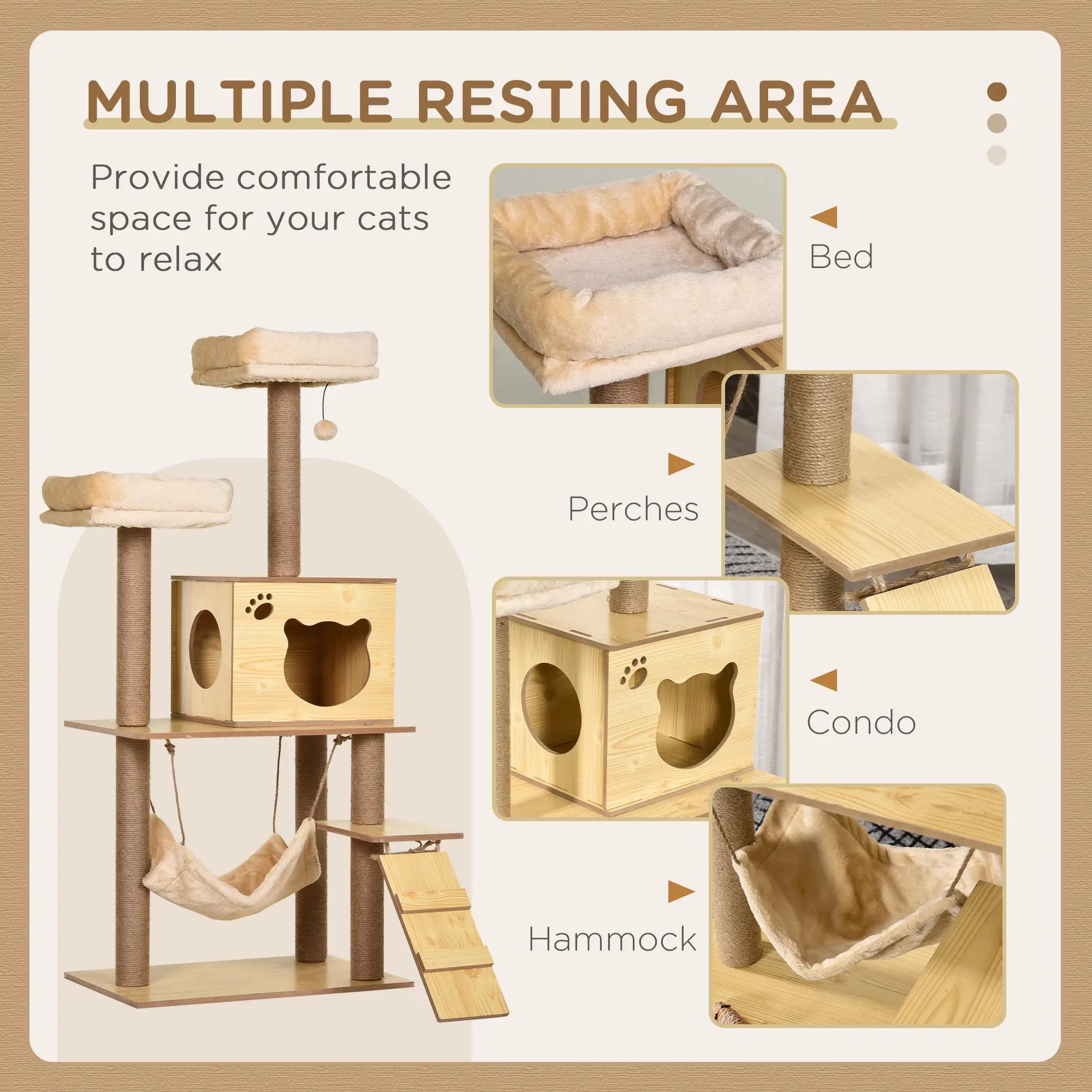 MULTIPLE RESTING AREA

Provide comfortable space for your cats to relax

Bed

Perches

Condo

Hammock